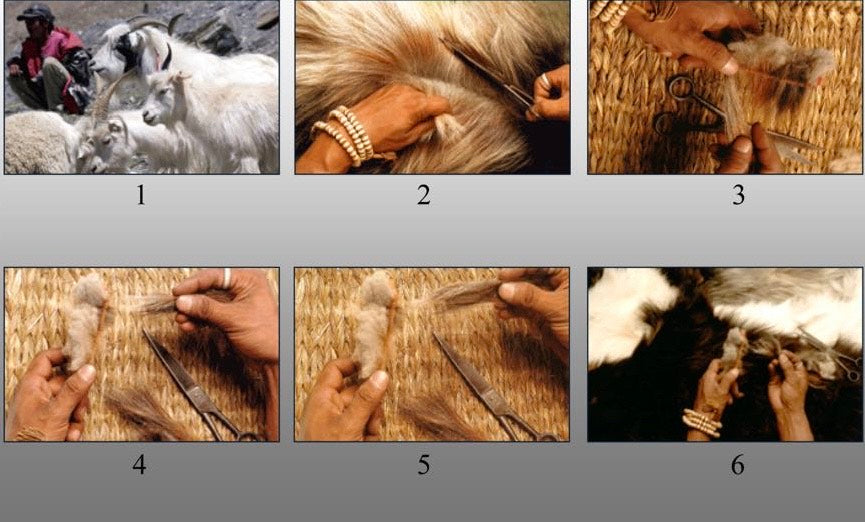 1

2

3

4

5

6